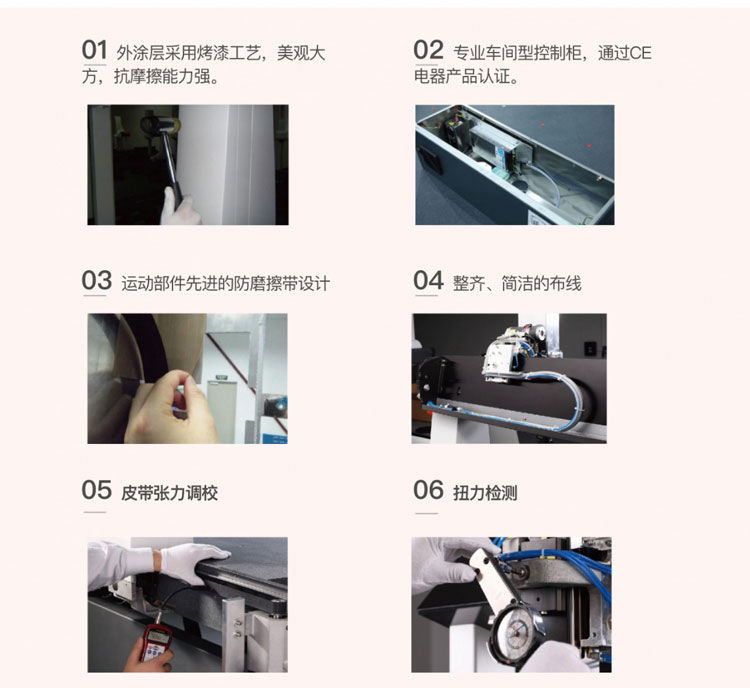 01 外涂层采用烤漆工艺，美观大方，抗摩擦能力强。

02 专业车间型控制柜，通过CE电器产品认证。

03 运动部件先进的防磨擦带设计

04 整齐、简洁的布线

05 皮带张力调校

06 扭力检测