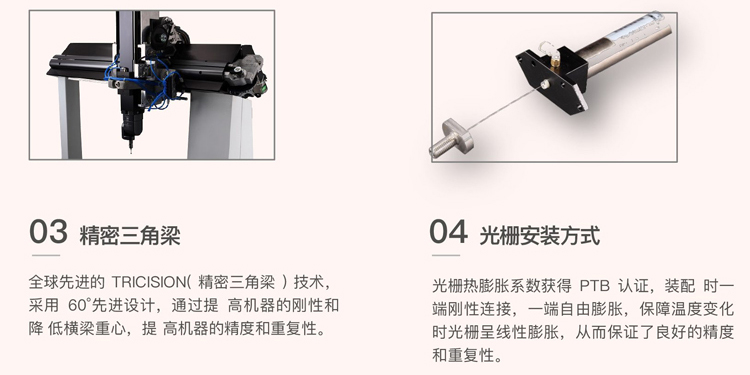 03 精密三角梁

全球先进的 TRICISION( 精密三角梁 ) 技术，采用 60°先进设计，通过提 高机器的刚性和降 低横梁重心，提 高机器的精度和重复性。

04 光栅安装方式

光栅热膨胀系数获得 PTB 认证，装配 时一端刚性连接，一端自由膨胀，保障温度变化时光栅呈线性膨胀，从而保证了良好的精度和重复性。